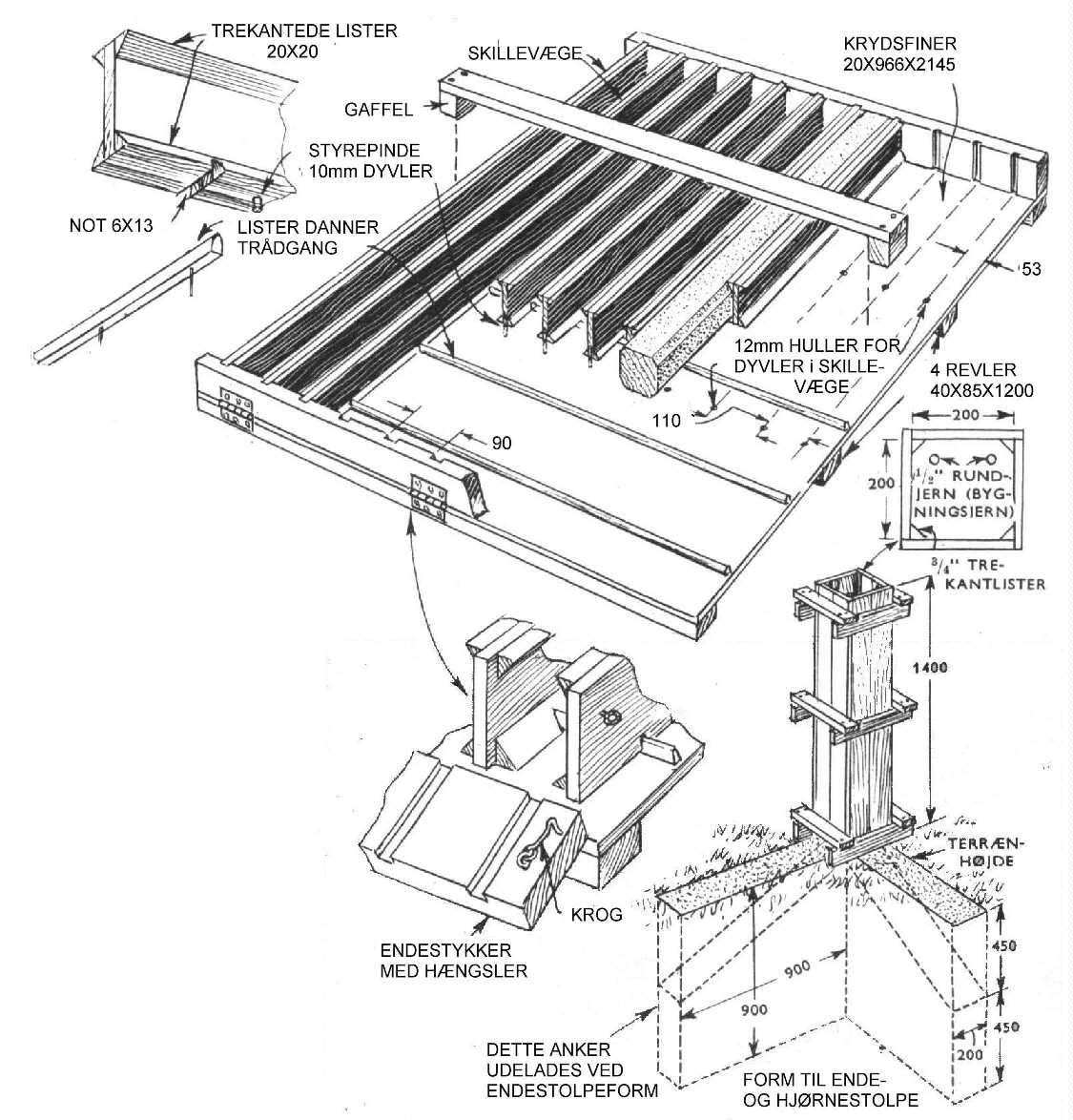 TREKANTEDE LISTER 20X20

SKILLEVÆGE

KRYDSFINER 20X966X2145

GAFFEL

STYREPINDE 10mm DYVLER

NOT 6X13

LISTER DANNER TRÅDGANG

53

12mm HULLER FOR DYVLER i SKILLEVÆGE

4 REVLER 40X85X1200

110

90

200

200

$\frac{1}{2}$" RUNDJERN (BYGNINGSIERN)

$\frac{3}{4}$" TREKANTLISTER

1400

TERRÆNHØJDE

KROG

ENDESTYKKER MED HÆNGSLER

900

900

450

450

200

DETTE ANKER UDELADES VED ENDESTOLPEFORM

FORM TIL ENDE- OG HJØRNESTOLPE